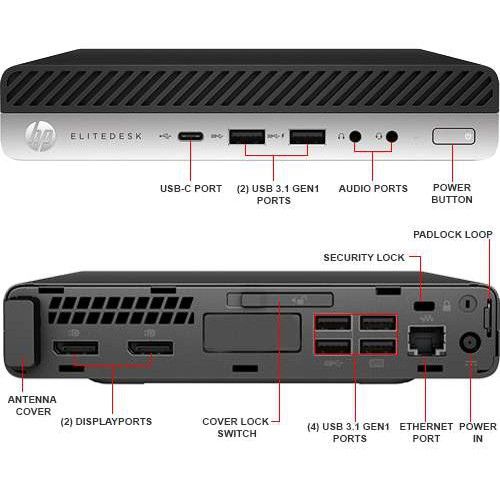 hp ELITEDESK

USB-C PORT

(2) USB 3.1 GEN1 PORTS

AUDIO PORTS

POWER BUTTON

PADLOCK LOOP

SECURITY LOCK

ANTENNA COVER

(2) DISPLAYPORTS

COVER LOCK SWITCH

(4) USB 3.1 GEN1 PORTS

ETHERNET PORT

POWER IN